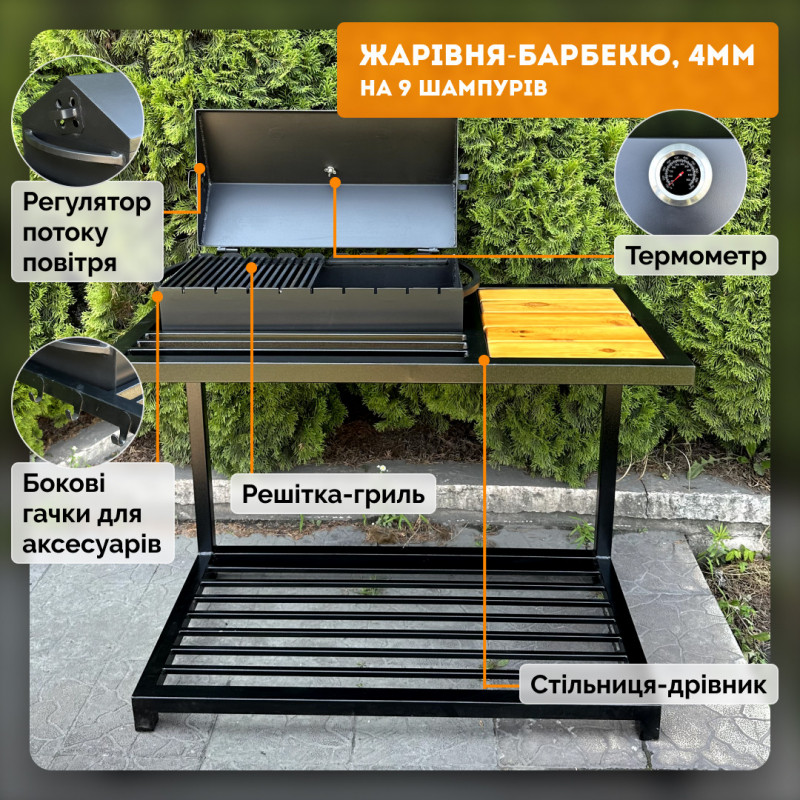 ЖАРІВНЯ-БАРБЕКЮ, 4ММ
НА 9 ШАМПУРІВ

Регулятор потоку повітря

Термометр

Бокові гачки для аксесуарів

Решітка-гриль

Стільниця-дрівник