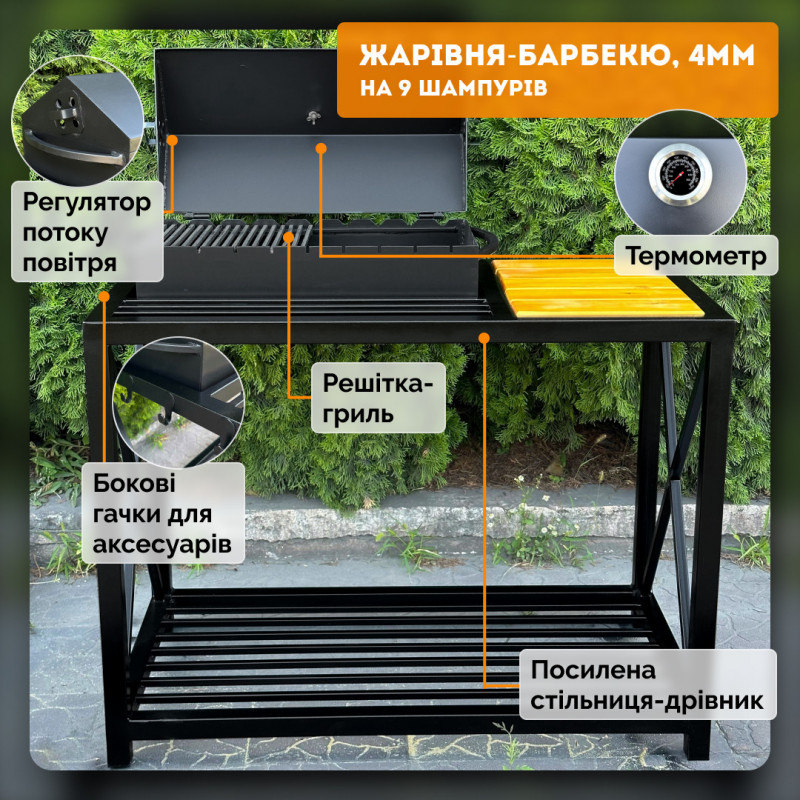 ЖАРІВНЯ-БАРБЕКЮ, 4ММ
НА 9 ШАМПУРІВ

Регулятор потоку повітря

Термометр

Решітка-гриль

Бокові гачки для аксесуарів

Посилена стільниця-дрівник